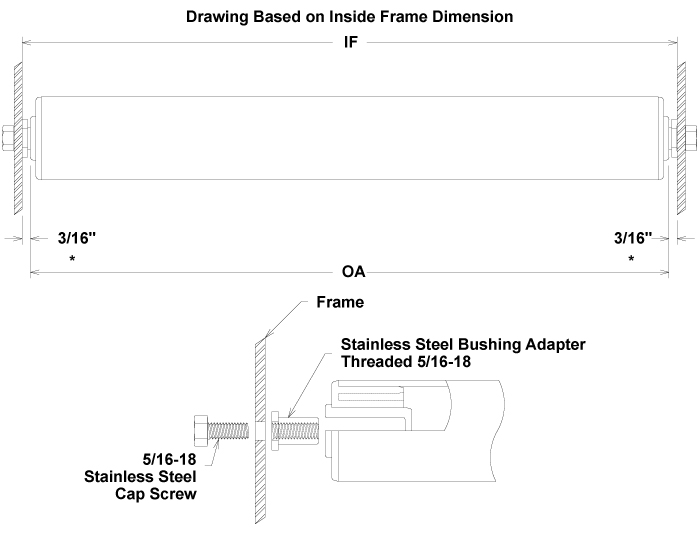 Drawing Based on Inside Frame Dimension

IF

3/16"
*

3/16"
*

OA

Frame

Stainless Steel Bushing Adapter
Threaded 5/16-18

5/16-18
Stainless Steel
Cap Screw